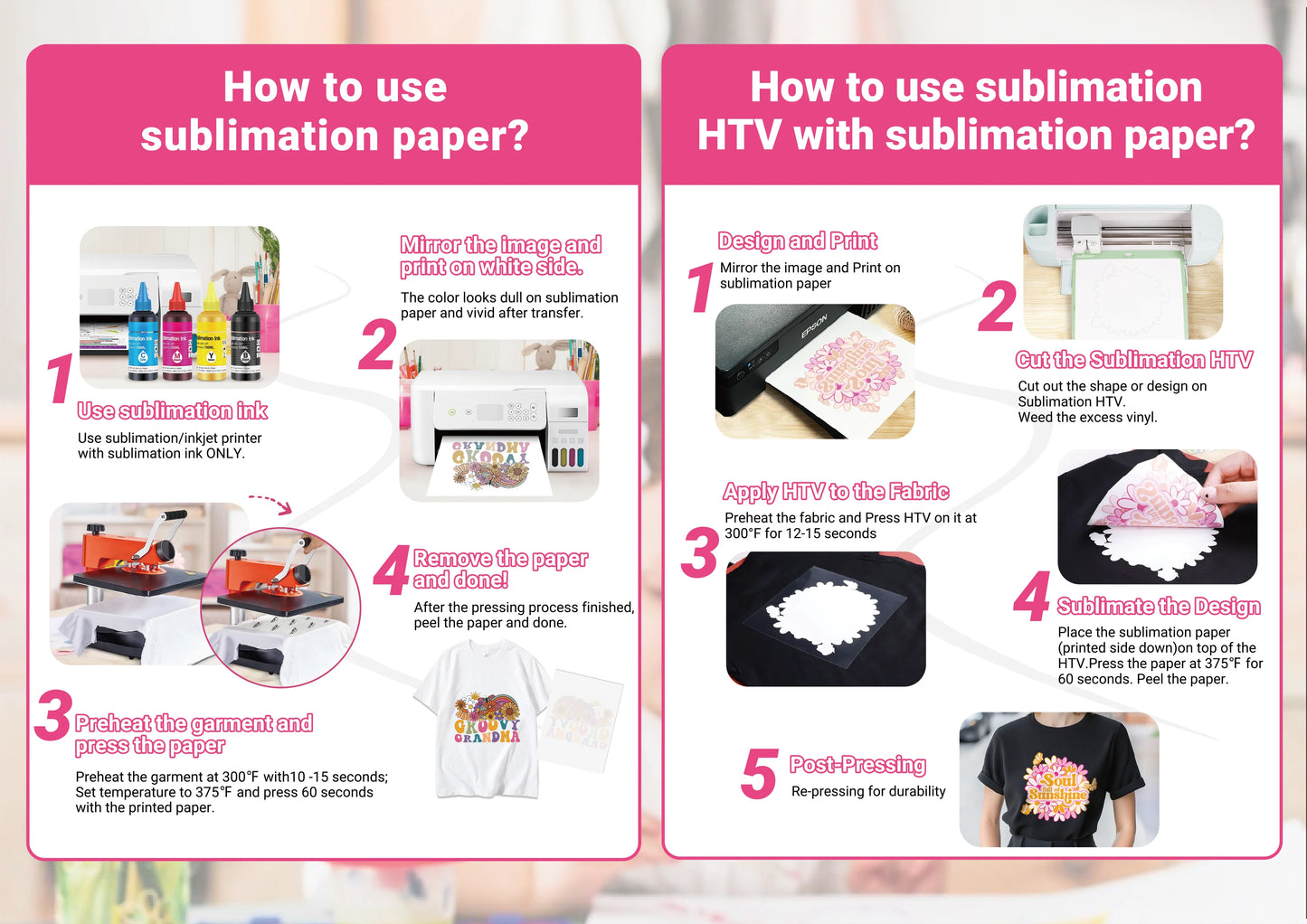 How to use sublimation paper?

1
Use sublimation ink
Use sublimation/inkjet printer with sublimation ink ONLY.

2
Mirror the image and print on white side.
The color looks dull on sublimation paper and vivid after transfer.

3
Preheat the garment and press the paper
Preheat the garment at 300°F with10 -15 seconds; Set temperature to 375°F and press 60 seconds with the printed paper.

4
Remove the paper and done!
After the pressing process finished, peel the paper and done.

GROOVY GRANDMA

How to use sublimation HTV with sublimation paper?

1
Design and Print
Mirror the image and Print on sublimation paper

EPSON

2
Cut the Sublimation HTV
Cut out the shape or design on Sublimation HTV.
Weed the excess vinyl.

3
Apply HTV to the Fabric
Preheat the fabric and Press HTV on it at 300°F for 12-15 seconds

4
Sublimate the Design
Place the sublimation paper (printed side down)on top of the HTV.Press the paper at 375°F for 60 seconds. Peel the paper.

5
Post-Pressing
Re-pressing for durability

Soul Sunshine